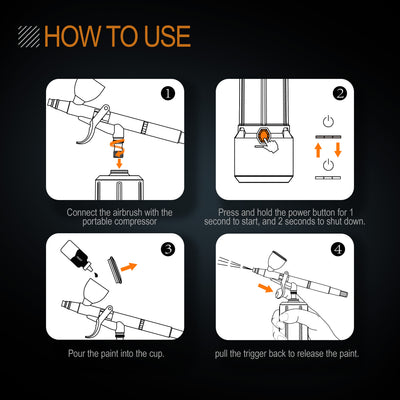 HOW TO USE

1

Connect the airbrush with the portable compressor

2

Press and hold the power button for 1 second to start, and 2 seconds to shut down.

3

Pour the paint into the cup.

4

pull the trigger back to release the paint.