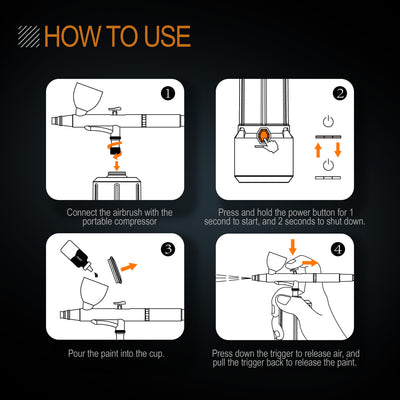 HOW TO USE

1

Connect the airbrush with the portable compressor

2

Press and hold the power button for 1 second to start, and 2 seconds to shut down.

3

Pour the paint into the cup.

4

Press down the trigger to release air, and pull the trigger back to release the paint.