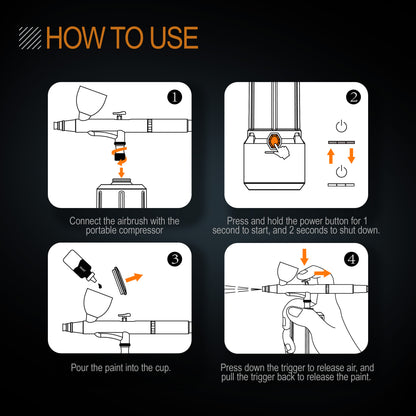 HOW TO USE

1

Connect the airbrush with the portable compressor

2

Press and hold the power button for 1 second to start, and 2 seconds to shut down.

3

Pour the paint into the cup.

4

Press down the trigger to release air, and pull the trigger back to release the paint.